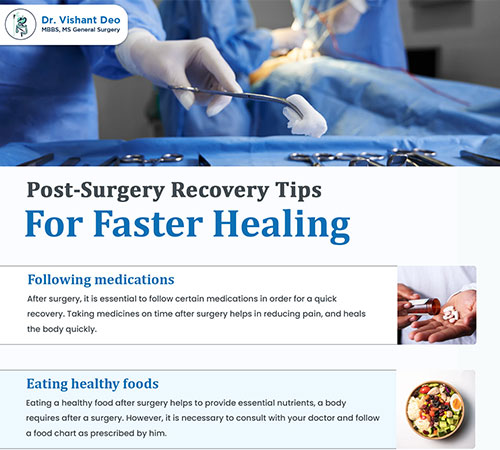 Dr. Vishant Deo
MBBS, MS General Surgery

Post-Surgery Recovery Tips
For Faster Healing

Following medications
After surgery, it is essential to follow certain medications in order for a quick recovery. Taking medicines on time after surgery helps in reducing pain, and heals the body quickly.

Eating healthy foods
Eating a healthy food after surgery helps to provide essential nutrients, a body requires after a surgery. However, it is necessary to consult with your doctor and follow a food chart as prescribed by him.